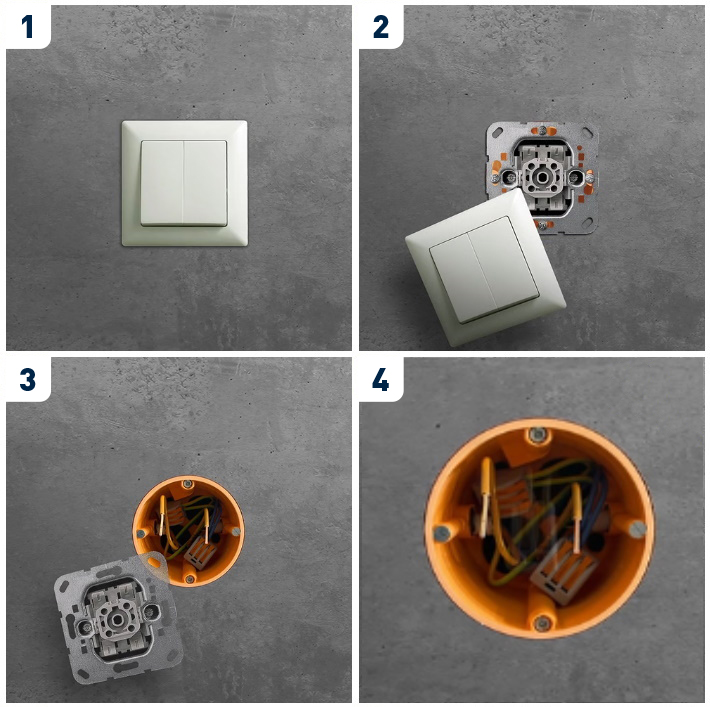 1

2

3

4